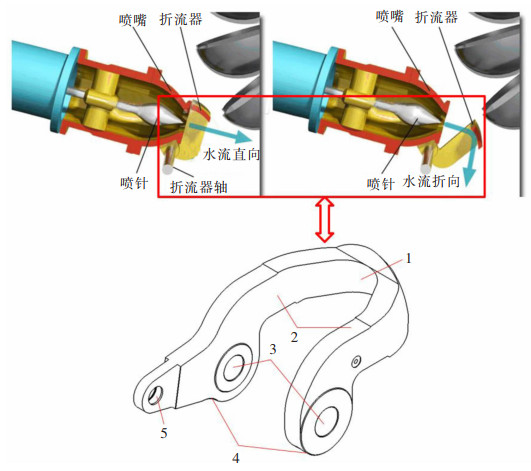 喷嘴 折流器
水流直向
喷针 折流器轴

喷嘴 折流器
喷针 水流折向

1
2
3
5
4